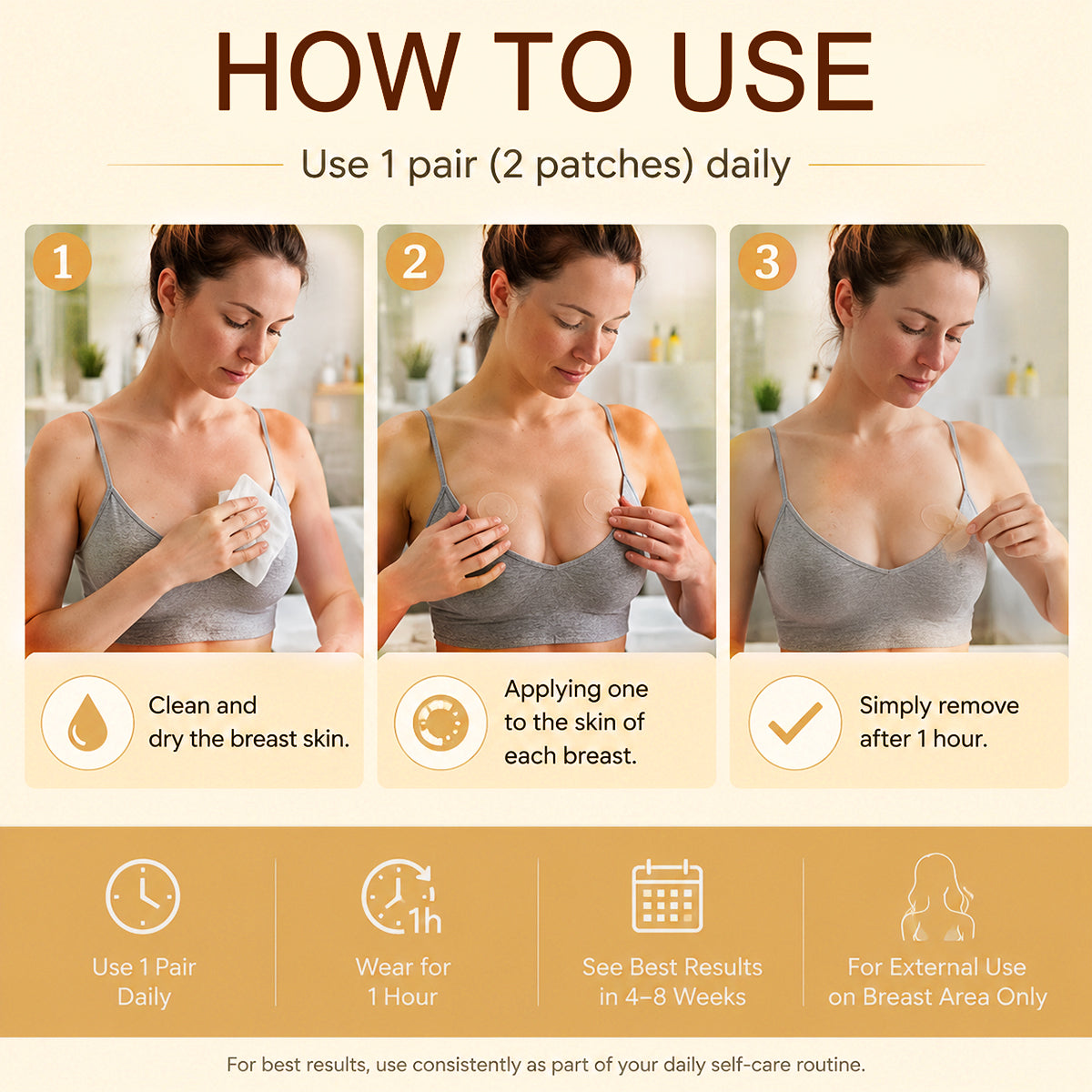 HOW TO USE

Use 1 pair (2 patches) daily

1

Clean and dry the breast skin.

2

Applying one to the skin of each breast.

3

Simply remove after 1 hour.

Use 1 Pair Daily

1h

Wear for 1 Hour

See Best Results in 4–8 Weeks

For External Use on Breast Area Only

For best results, use consistently as part of your daily self-care routine.